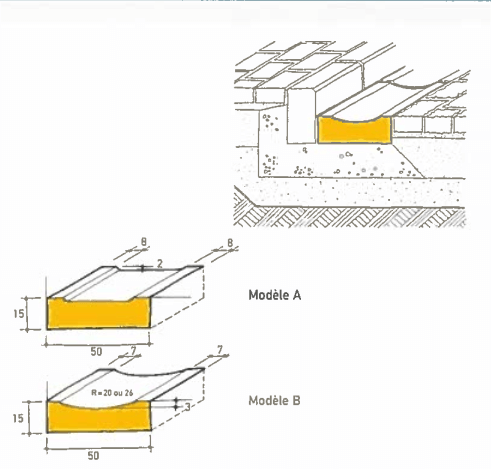 8

8

2

15

50

Modèle A

7

7

R = 20 ou 26

3

15

50

Modèle B